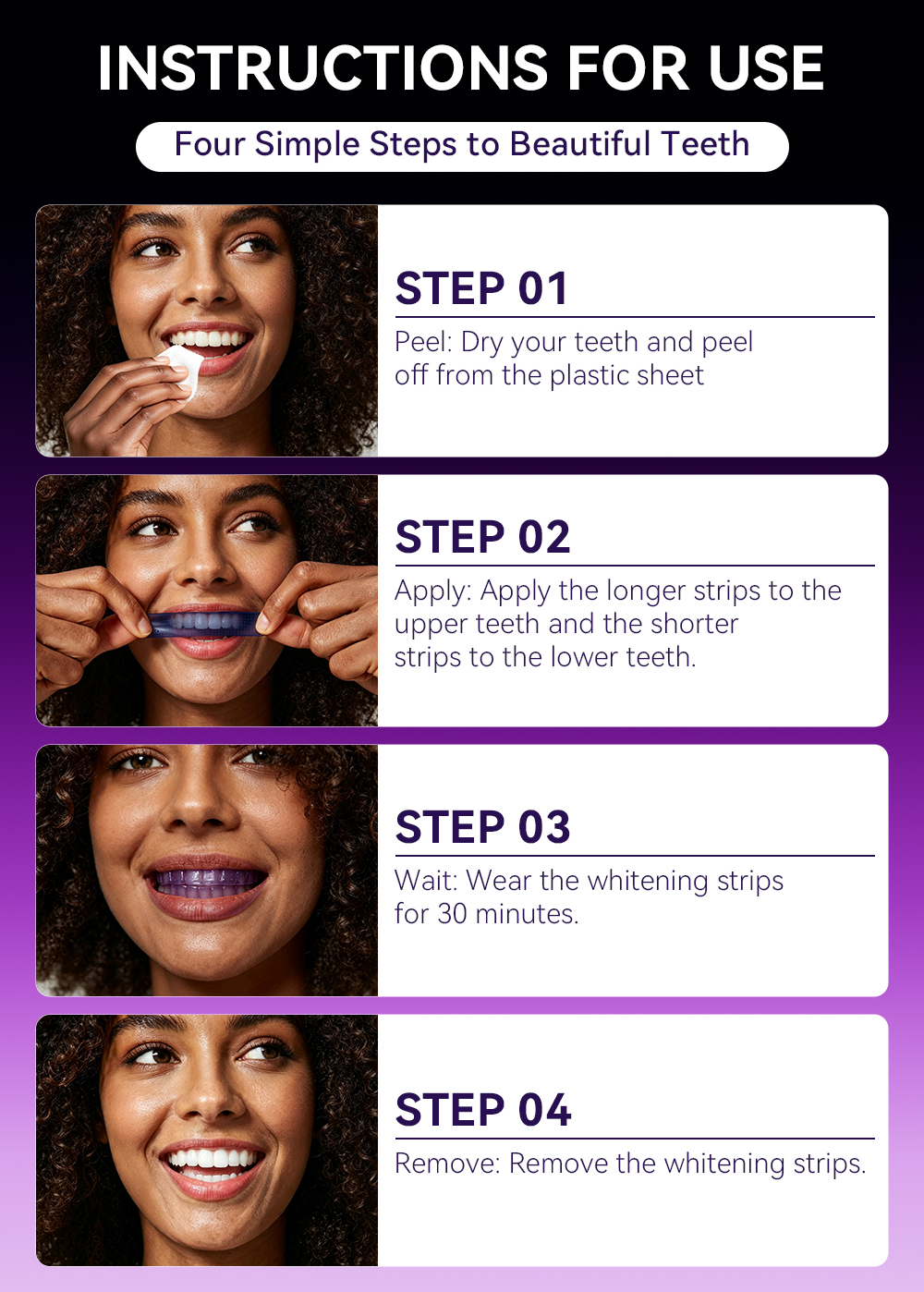 INSTRUCTIONS FOR USE

Four Simple Steps to Beautiful Teeth

STEP 01

Peel: Dry your teeth and peel off from the plastic sheet

STEP 02

Apply: Apply the longer strips to the upper teeth and the shorter strips to the lower teeth.

STEP 03

Wait: Wear the whitening strips for 30 minutes.

STEP 04

Remove: Remove the whitening strips.